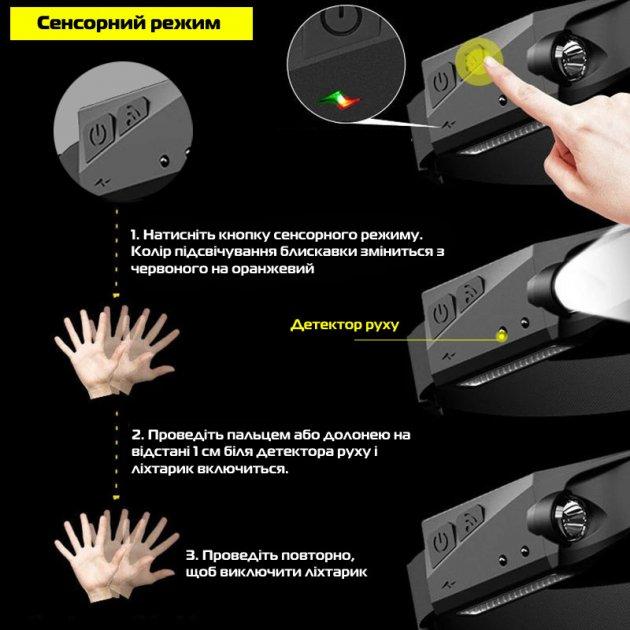 Сенсорний режим

1. Натисніть кнопку сенсорного режиму. Колір підсвічування блискавки зміниться з червоного на оранжевий

Детектор руху

2. Проведіть пальцем або долонею на відстані 1 см біля детектора руху і ліхтарик включиться.

3. Проведіть повторно, щоб виключити ліхтарик